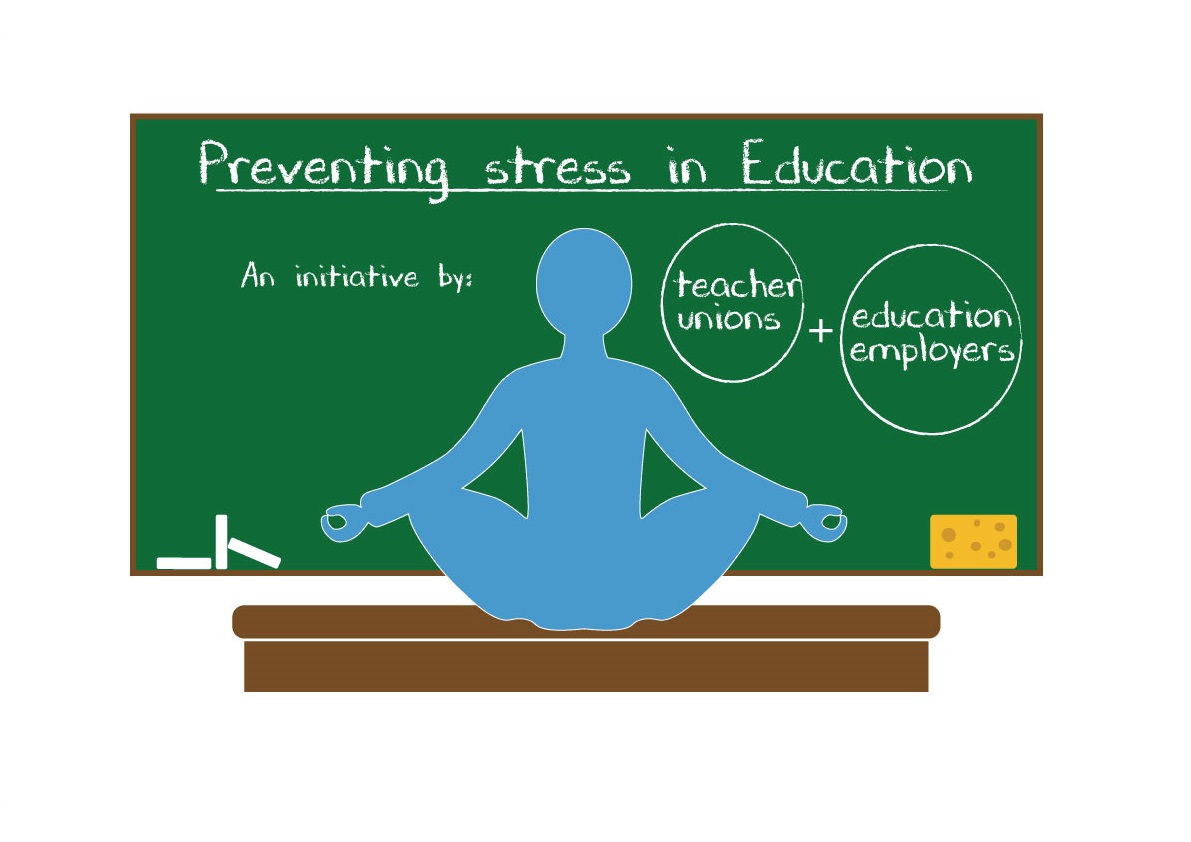 Preventing stress in Education

An initiative by:

teacher unions + education employers